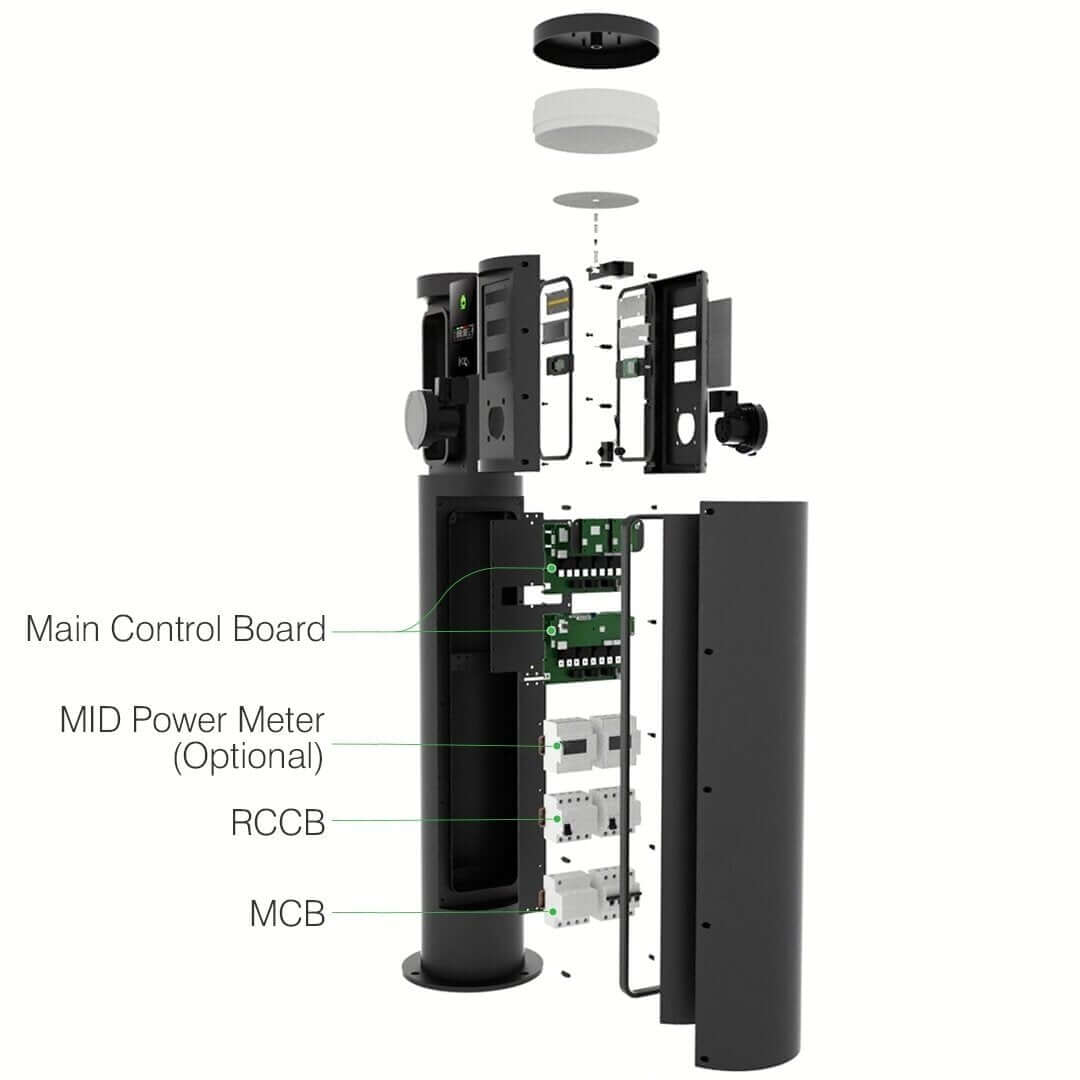 Main Control Board

MID Power Meter
(Optional)

RCCB

MCB